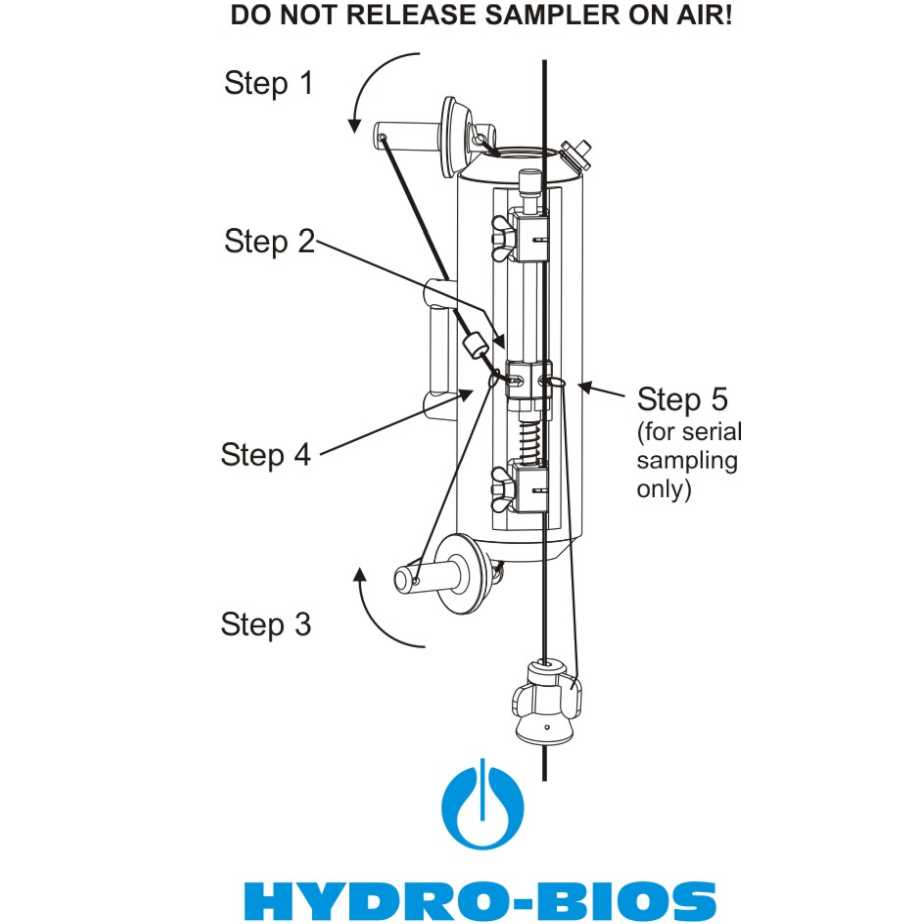 DO NOT RELEASE SAMPLER ON AIR!

Step 1

Step 2

Step 5
(for serial sampling only)

Step 4

Step 3

HYDRO-BIOS